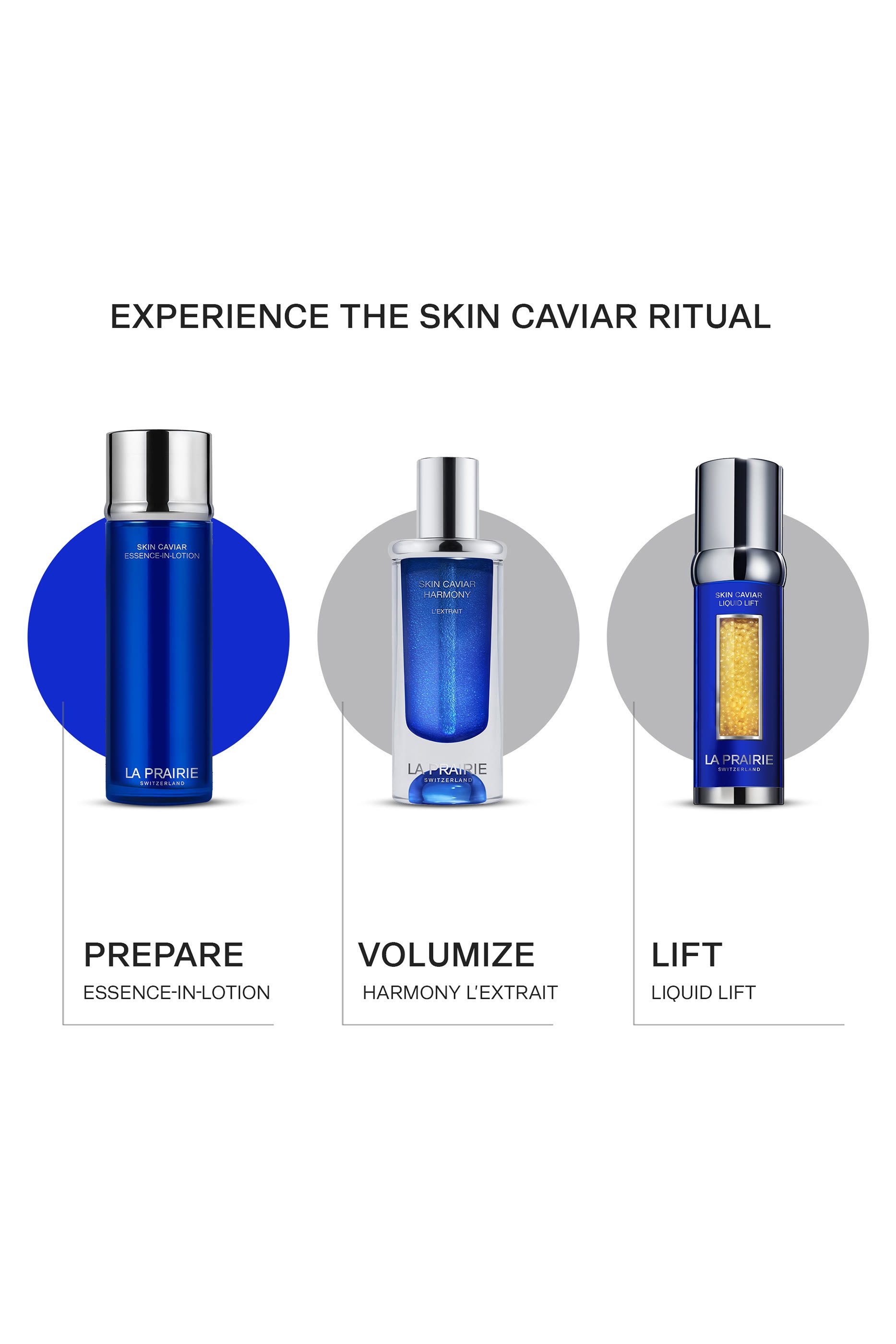 EXPERIENCE THE SKIN CAVIAR RITUAL

SKIN CAVIAR
ESSENCE-IN-LOTION

LA PRAIRIE
SWITZERLAND

SKIN CAVIAR
HARMONY
L'EXTRAIT

LA PRAIRIE
SWITZERLAND

SKIN CAVIAR
LIQUID LIFT

LA PRAIRIE
SWITZERLAND

PREPARE
ESSENCE-IN-LOTION

VOLUMIZE
HARMONY L'EXTRAIT

LIFT
LIQUID LIFT