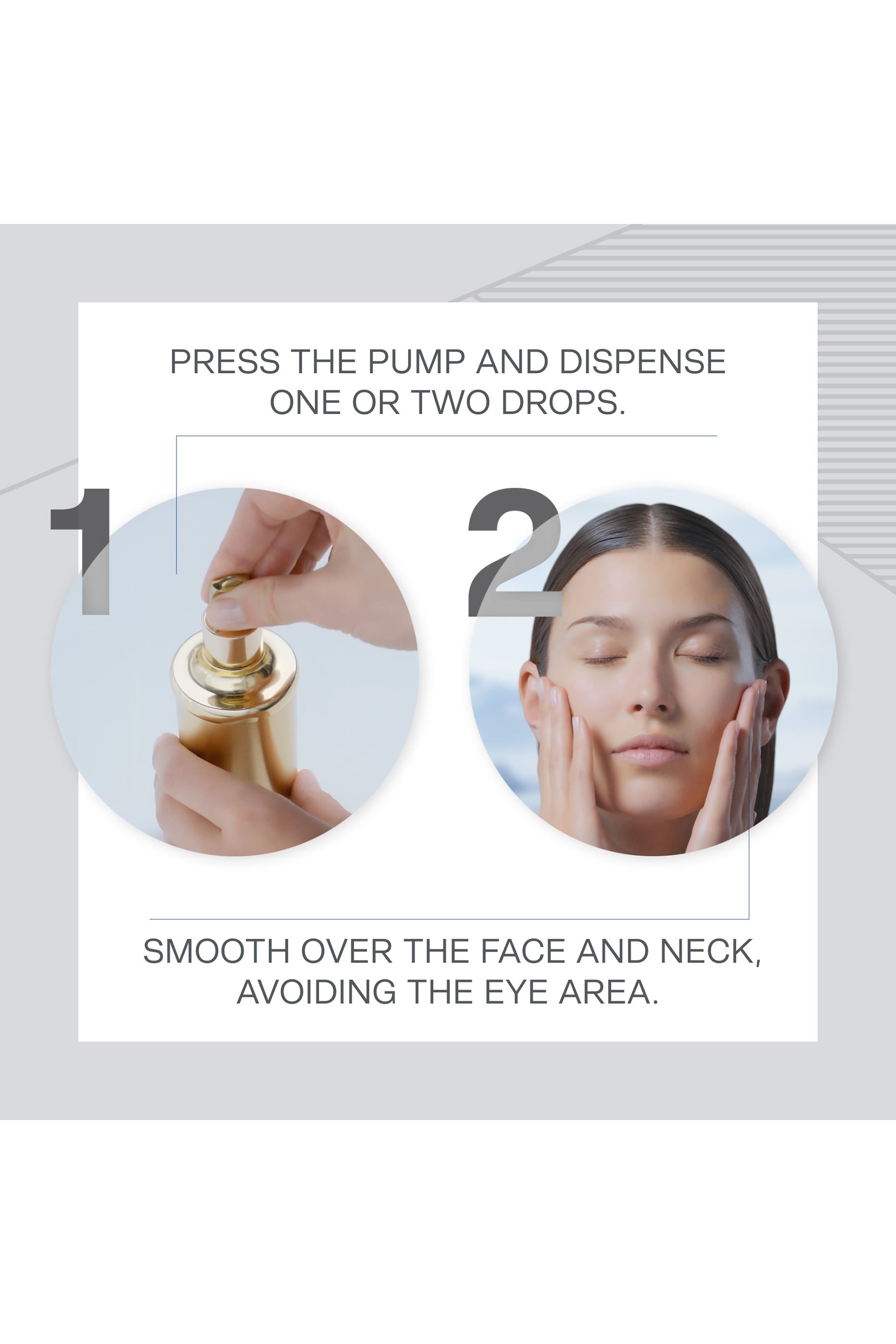 PRESS THE PUMP AND DISPENSE ONE OR TWO DROPS.

1

2

SMOOTH OVER THE FACE AND NECK, AVOIDING THE EYE AREA.