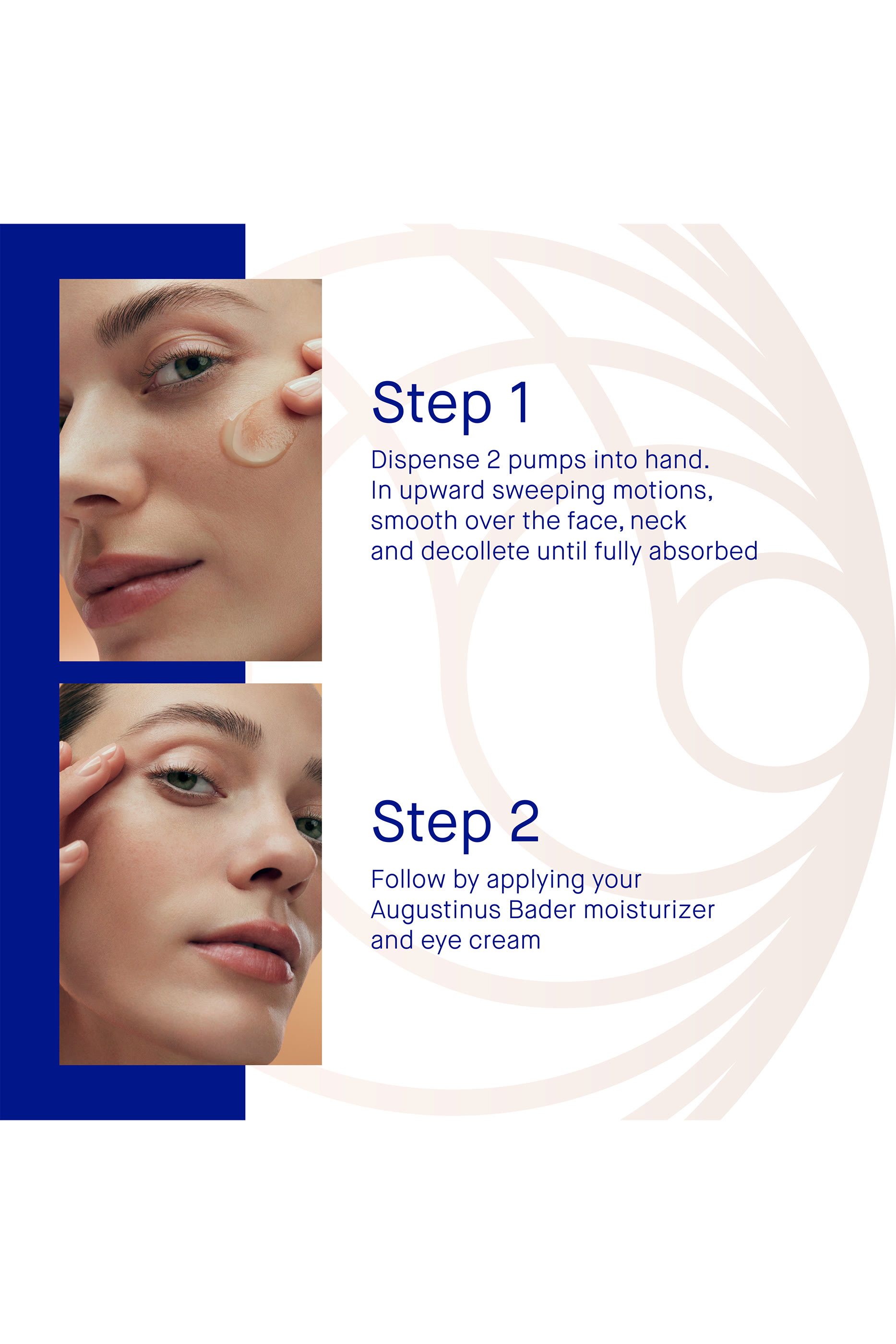 Step 1

Dispense 2 pumps into hand. In upward sweeping motions, smooth over the face, neck and decollete until fully absorbed

Step 2

Follow by applying your Augustinus Bader moisturizer and eye cream